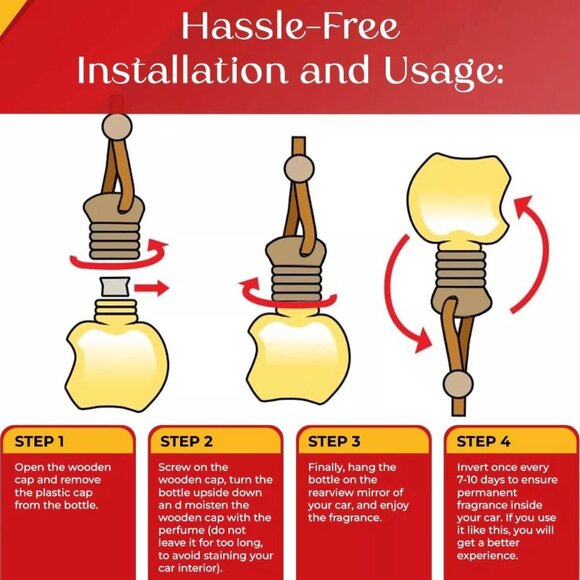 Hassle-Free
Installation and Usage:

STEP 1

Open the wooden cap and remove the plastic cap from the bottle.

STEP 2

Screw on the wooden cap, turn the bottle upside down an d moisten the wooden cap with the perfume (do not leave it for too long, to avoid staining your car interior).

STEP 3

Finally, hang the bottle on the rearview mirror of your car, and enjoy the fragrance.

STEP 4

Invert once every 7-10 days to ensure permanent fragrance inside your car. If you use it like this, you will get a better experience.